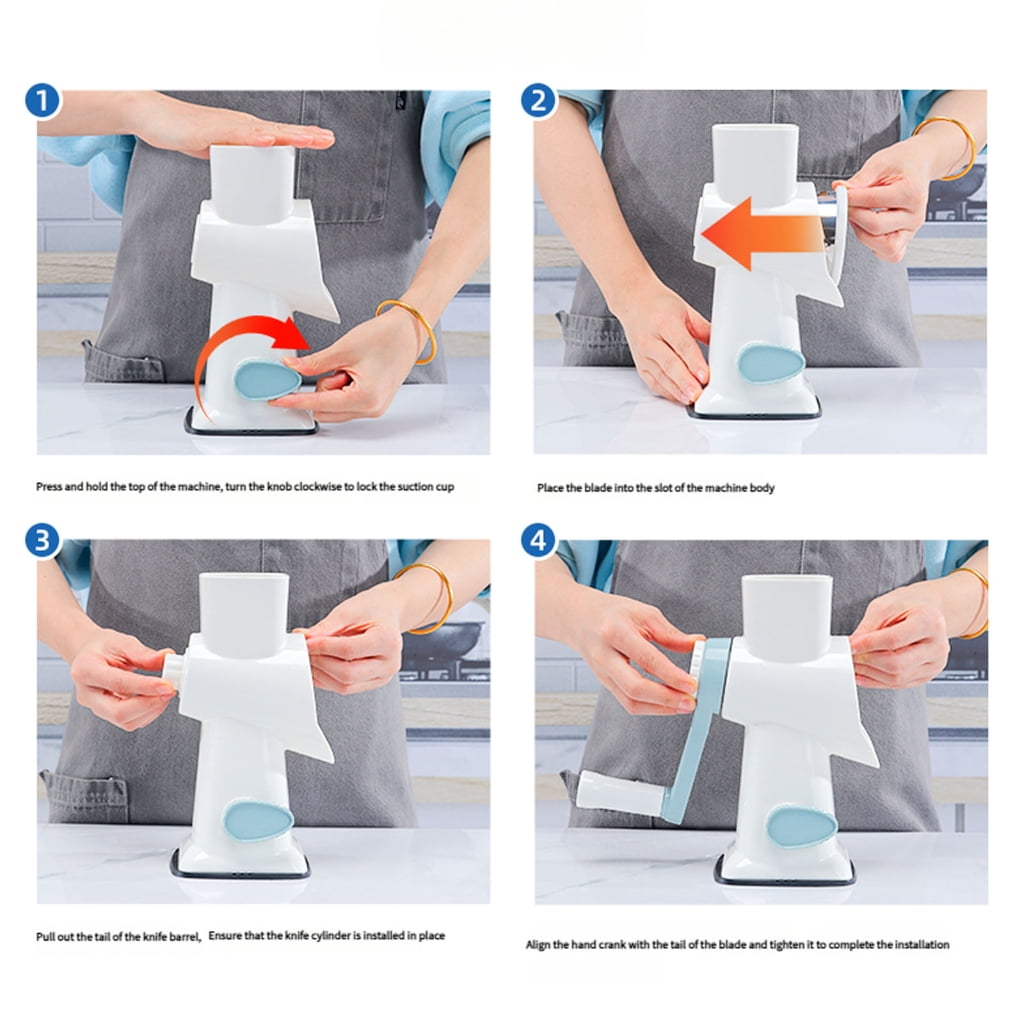 1

Press and hold the top of the machine, turn the knob clockwise to lock the suction cup

2

Place the blade into the slot of the machine body

3

Pull out the tail of the knife barrel, Ensure that the knife cylinder is installed in place

4

Align the hand crank with the tail of the blade and tighten it to complete the installation